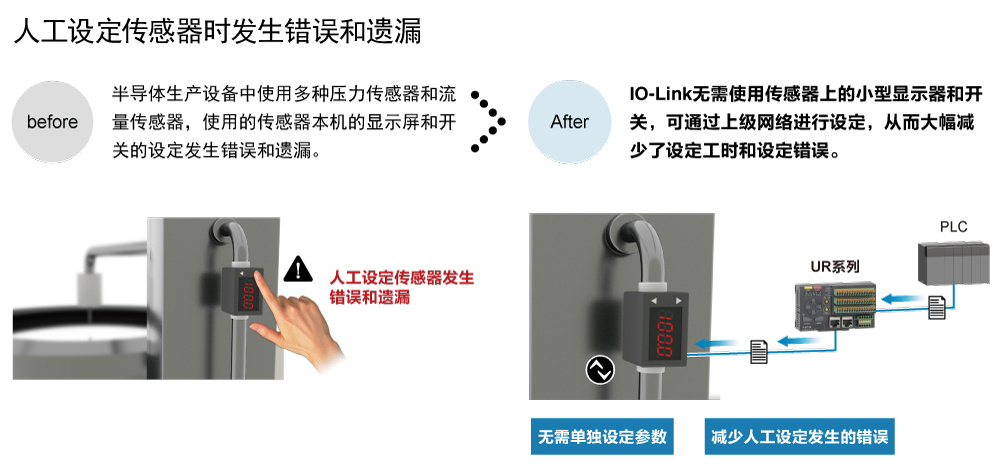 人工设定传感器时发生错误和遗漏

before

半导体生产设备中使用多种压力传感器和流量传感器，使用的传感器本机的显示屏和开关的设定发生错误和遗漏。

After

IO-Link无需使用传感器上的小型显示器和开关，可通过上级网络进行设定，从而大幅减少了设定工时和设定错误。

人工设定传感器发生错误和遗漏

PLC

UR系列

无需单独设定参数

减少人工设定发生的错误