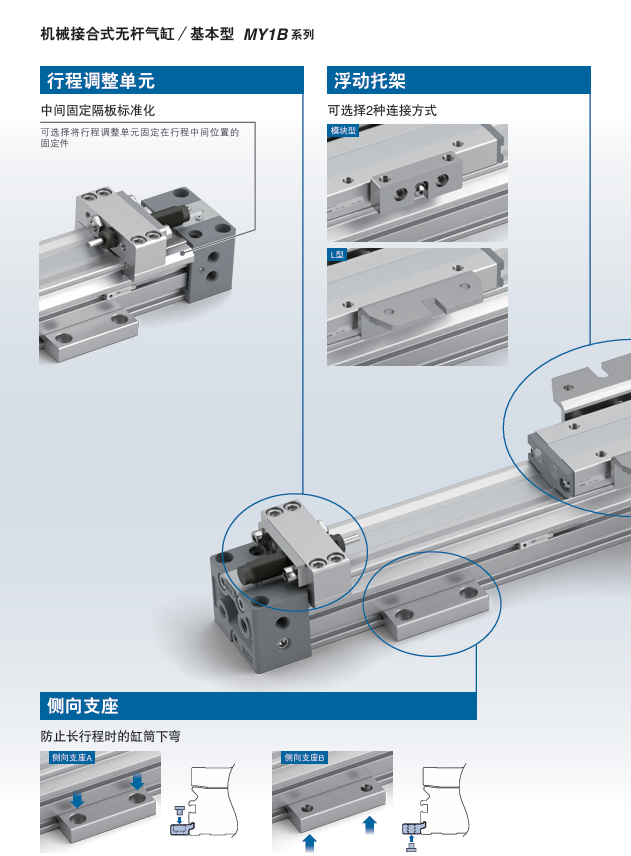 机械接合式无杆气缸／基本型 MY1B 系列

行程调整单元

中间固定隔板标准化

可选择将行程调整单元固定在行程中间位置的固定件

浮动托架

可选择2种连接方式

模块型

L型

侧向支座

防止长行程时的缸筒下弯

侧向支座A

侧向支座B